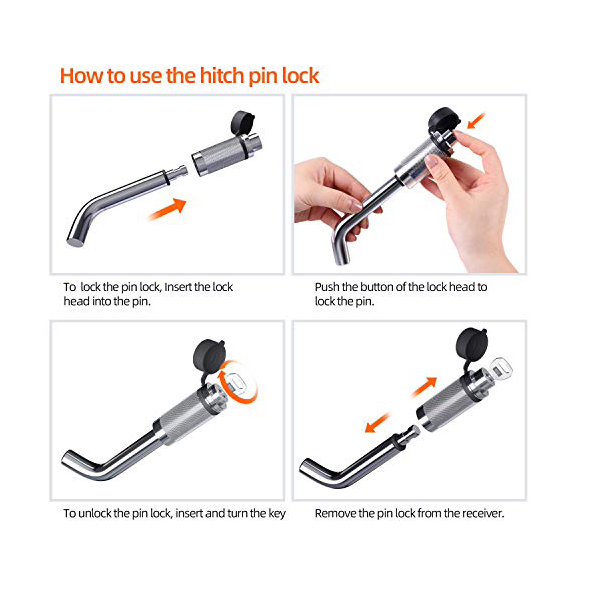 How to use the hitch pin lock

To lock the pin lock, Insert the lock head into the pin.

Push the button of the lock head to lock the pin.

To unlock the pin lock, insert and turn the key

Remove the pin lock from the receiver.